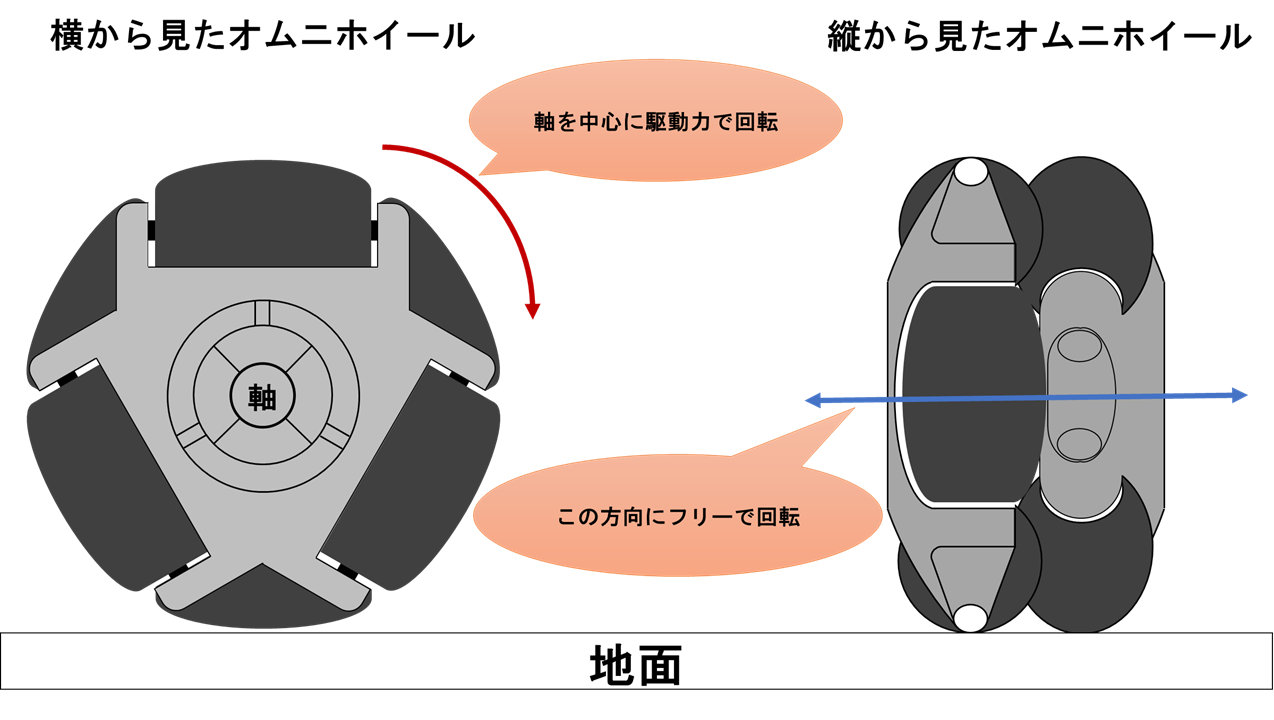 横から見たオムニホイール

縦から見たオムニホイール

軸を中心に駆動力で回転

軸

この方向にフリーで回転

地面